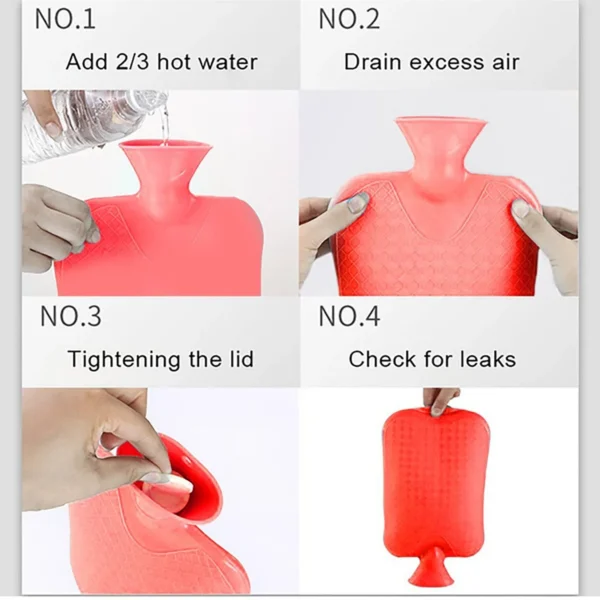 NO.1
Add 2/3 hot water

NO.2
Drain excess air

NO.3
Tightening the lid

NO.4
Check for leaks